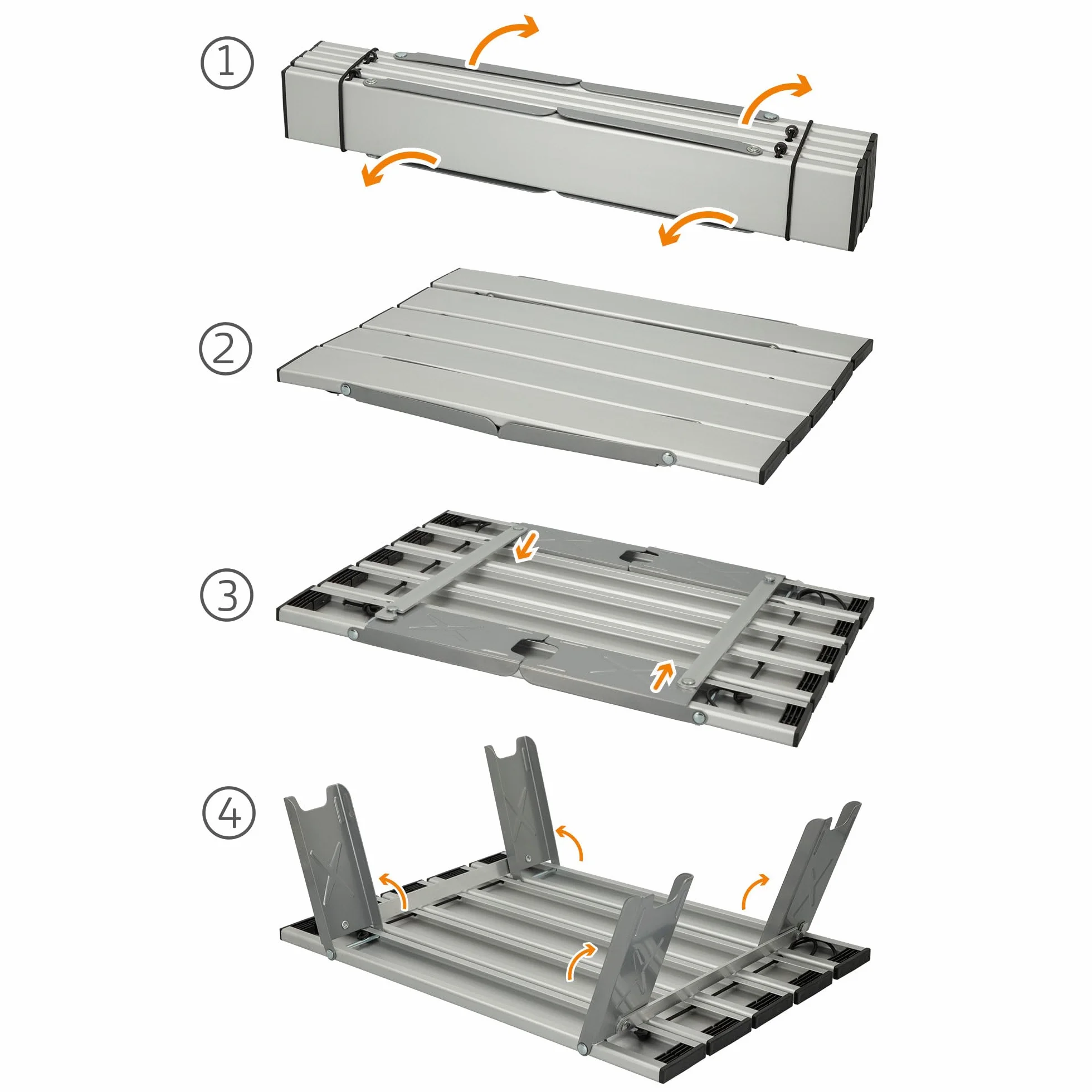 ①

②

③

④